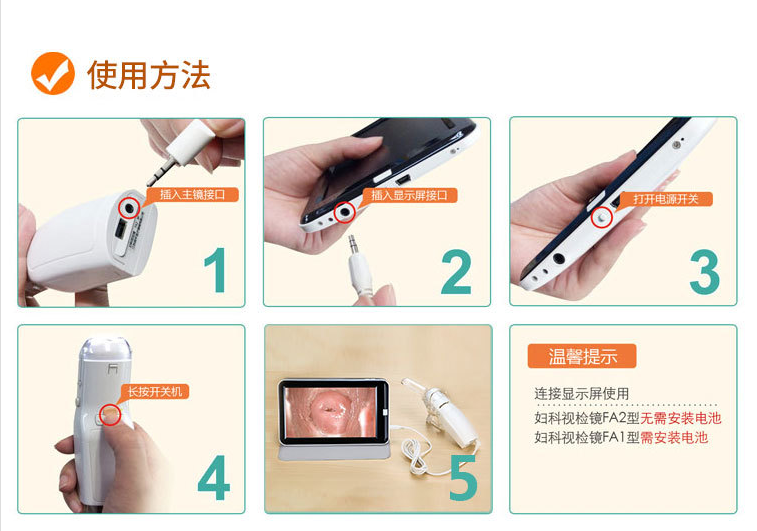 使用方法

插入主镜接口
1

插入显示屏接口
2

打开电源开关
3

长按开关机
4

5

温馨提示

连接显示屏使用
妇科视检镜FA2型无需安装电池
妇科视检镜FA1型需安装电池