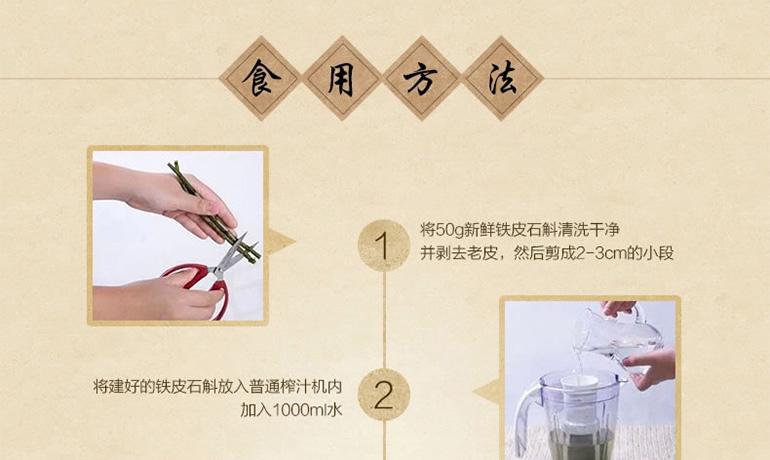 食 用 方 法

1

将50g新鲜铁皮石斛清洗干净
并剥去老皮，然后剪成2-3cm的小段

将建好的铁皮石斛放入普通榨汁机内
加入1000ml水

2