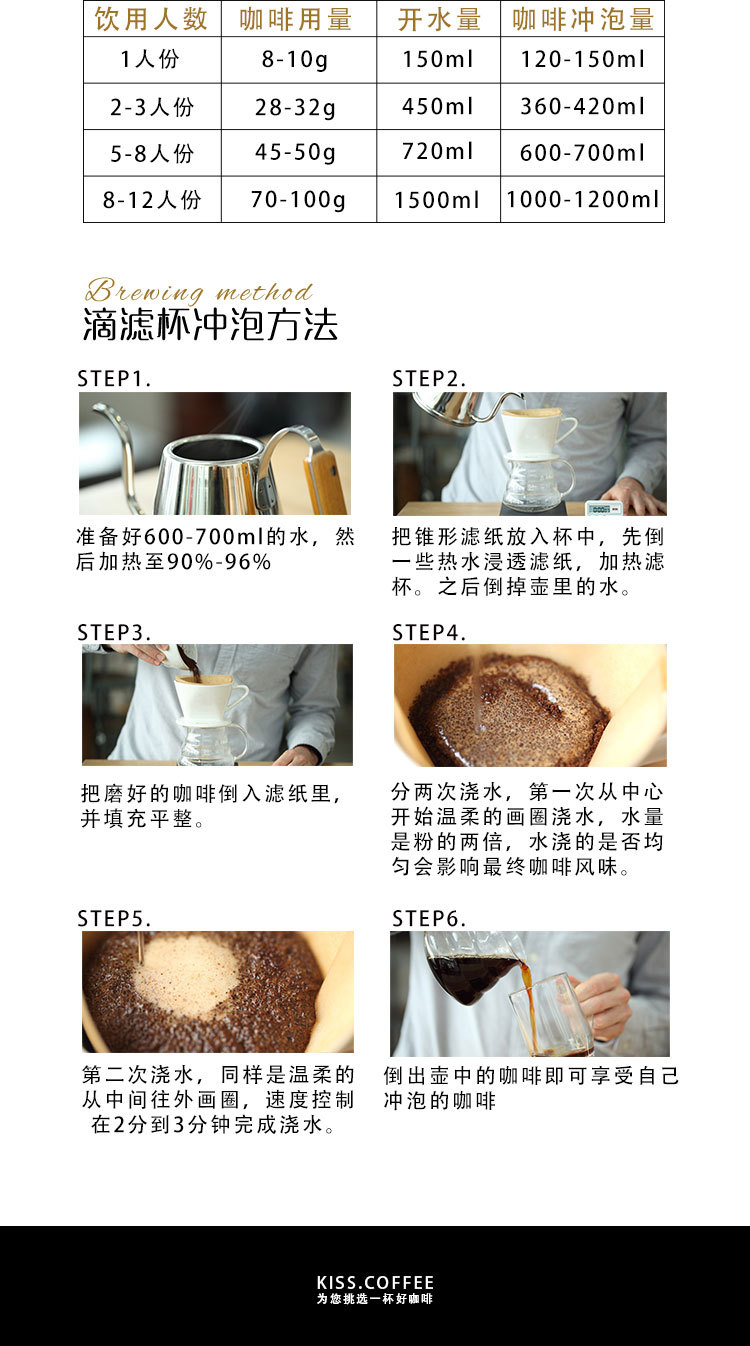 | 饮用人数 | 咖啡用量 | 开水量 | 咖啡冲泡量 |
|---|---|---|---|
| 1人份 | 8-10g | 150ml | 120-150ml |
| 2-3人份 | 28-32g | 450ml | 360-420ml |
| 5-8人份 | 45-50g | 720ml | 600-700ml |
| 8-12人份 | 70-100g | 1500ml | 1000-1200ml |

Brewing method
滴滤杯冲泡方法

STEP1.
准备好600-700ml的水，然后加热至90%-96%

STEP2.
把锥形滤纸放入杯中，先倒一些热水浸透滤纸，加热滤杯。之后倒掉壶里的水。

STEP3.
把磨好的咖啡倒入滤纸里，并填充平整。

STEP4.
分两次浇水，第一次从中心开始温柔的画圈浇水，水量是粉的两倍，水浇的是否均匀会影响最终咖啡风味。

STEP5.
第二次浇水，同样是温柔的从中间往外画圈，速度控制在2分到3分钟完成浇水。

STEP6.
倒出壶中的咖啡即可享受自己冲泡的咖啡

KISS.COFFEE
为您挑选一杯好咖啡