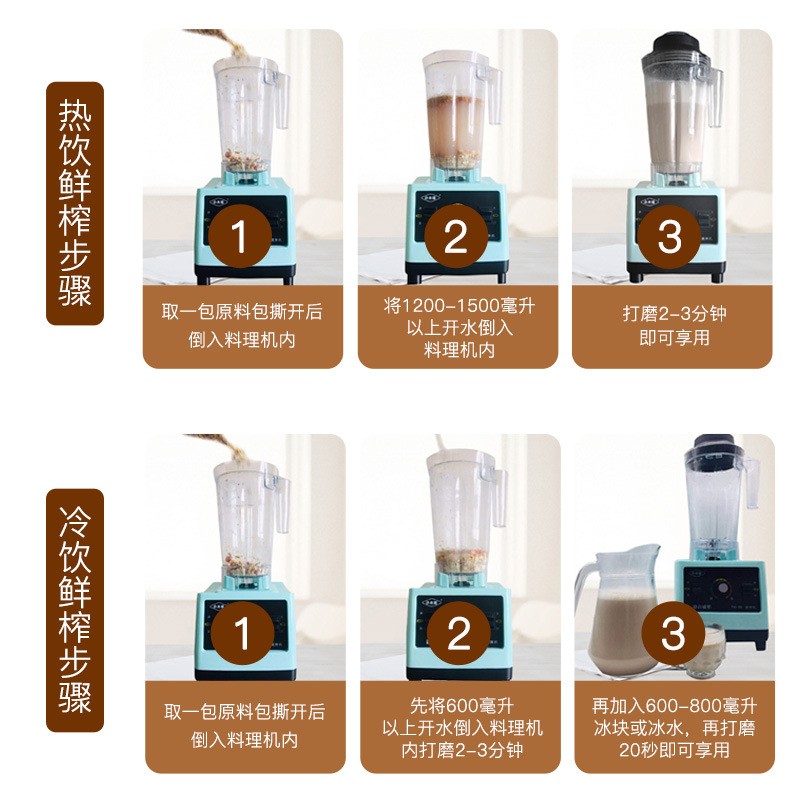 热饮鲜榨步骤

1
取一包原料包撕开后倒入料理机内

2
将1200-1500毫升以上开水倒入料理机内

3
打磨2-3分钟即可享用

冷饮鲜榨步骤

1
取一包原料包撕开后倒入料理机内

2
先将600毫升以上开水倒入料理机内打磨2-3分钟

3
再加入600-800毫升冰块或冰水，再打磨20秒即可享用