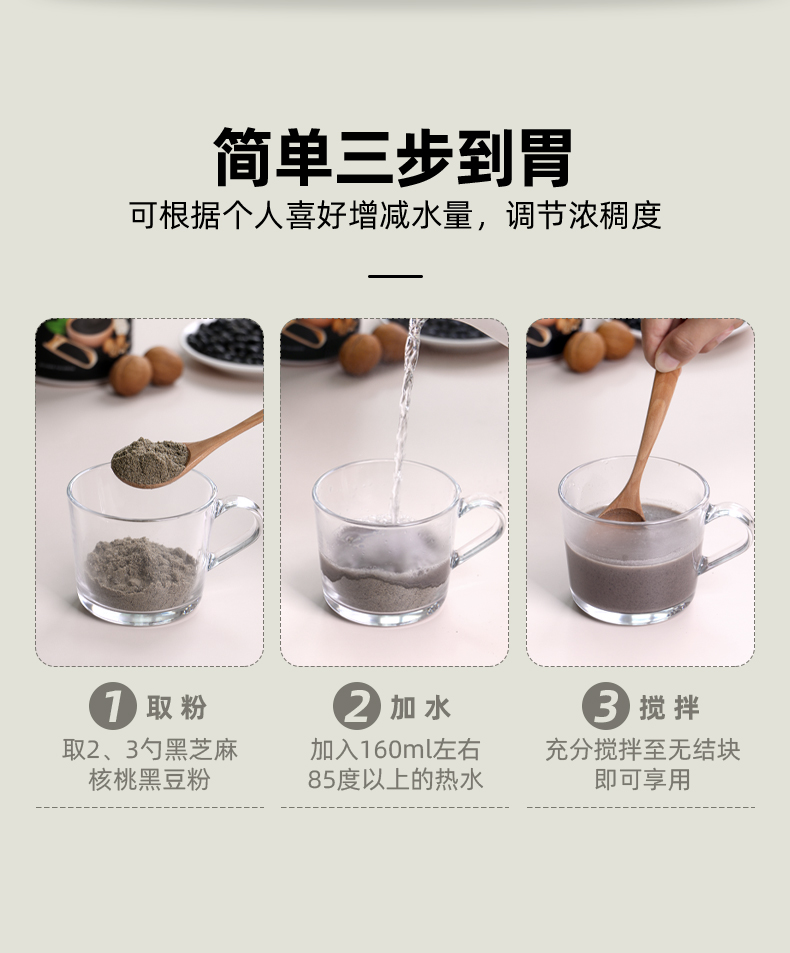 简单三步到胃

可根据个人喜好增减水量，调节浓稠度

1 取粉
取2、3勺黑芝麻核桃黑豆粉

2 加水
加入160ml左右85度以上的热水

3 搅拌
充分搅拌至无结块即可享用