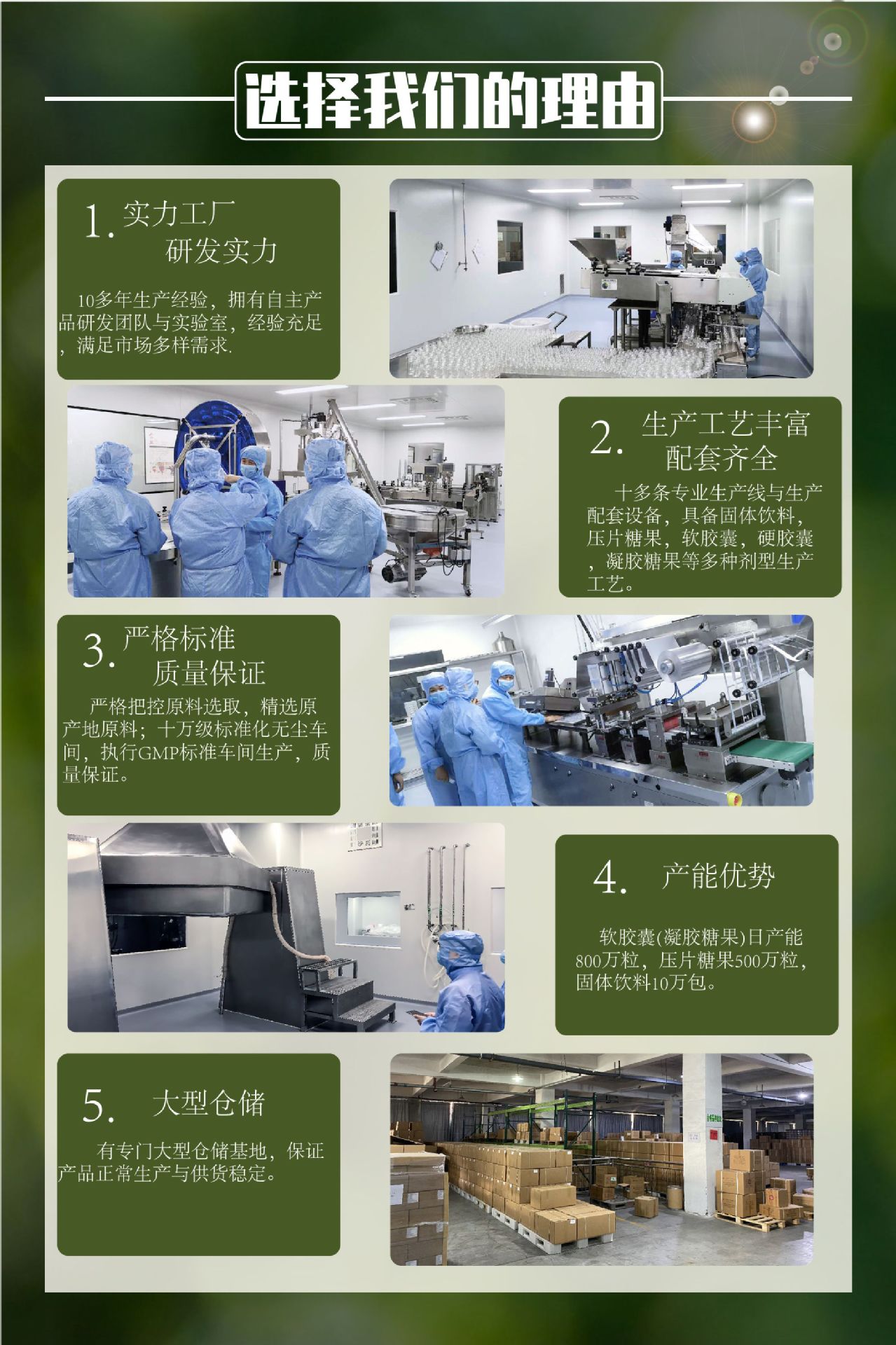 选择我们的理由

1. 实力工厂
研发实力

10多年生产经验，拥有自主产品研发团队与实验室，经验充足，满足市场多样需求.

2. 生产工艺丰富
配套齐全

十多条专业生产线与生产配套设备，具备固体饮料，压片糖果，软胶囊，硬胶囊，凝胶糖果等多种剂型生产工艺。

3. 严格标准
质量保证

严格把控原料选取，精选原产地原料；十万级标准化无尘车间，执行GMP标准车间生产，质量保证。

4. 产能优势

软胶囊(凝胶糖果)日产能800万粒，压片糖果500万粒，固体饮料10万包。

5. 大型仓储

有专门大型仓储基地，保证产品正常生产与供货稳定。