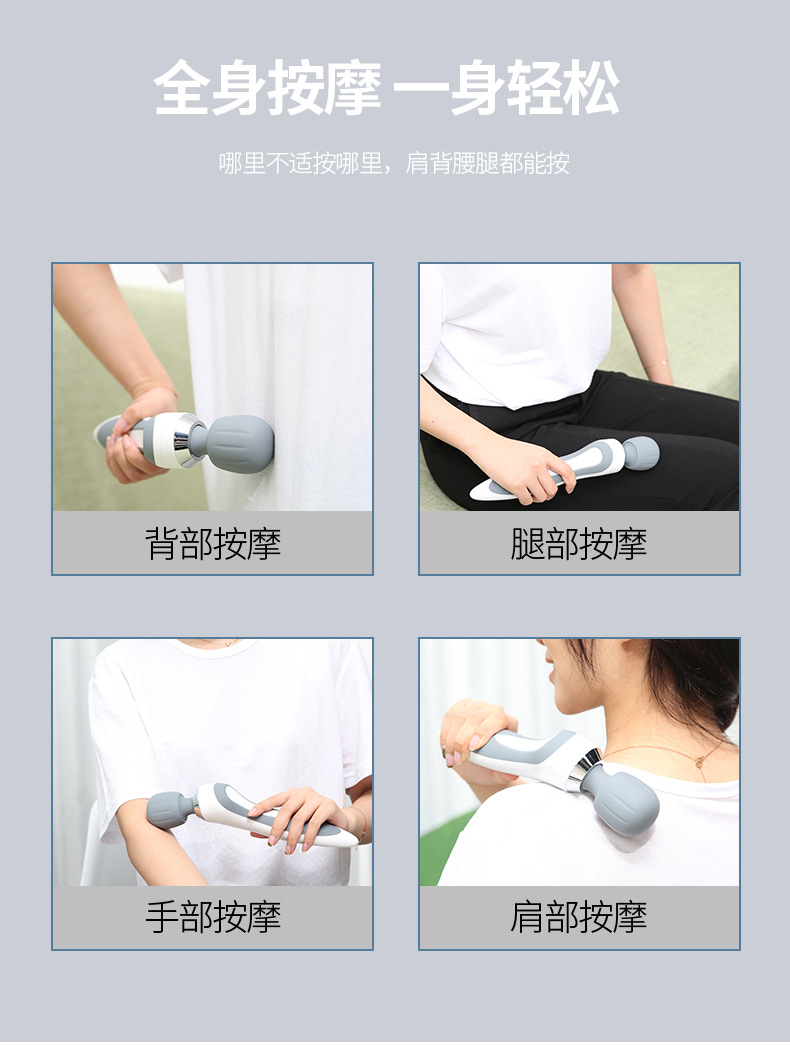 全身按摩 一身轻松

哪里不适按哪里，肩背腰腿都能按

背部按摩

腿部按摩

手部按摩

肩部按摩