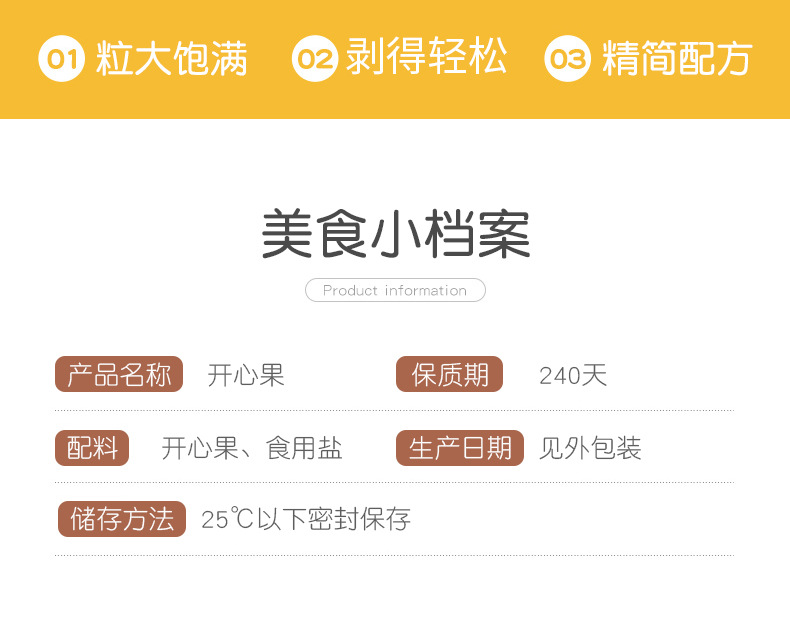 01 粒大饱满 02 剥得轻松 03 精简配方

美食小档案

Product information

产品名称 开心果 保质期 240天

配料 开心果、食用盐 生产日期 见外包装

储存方法 25℃以下密封保存