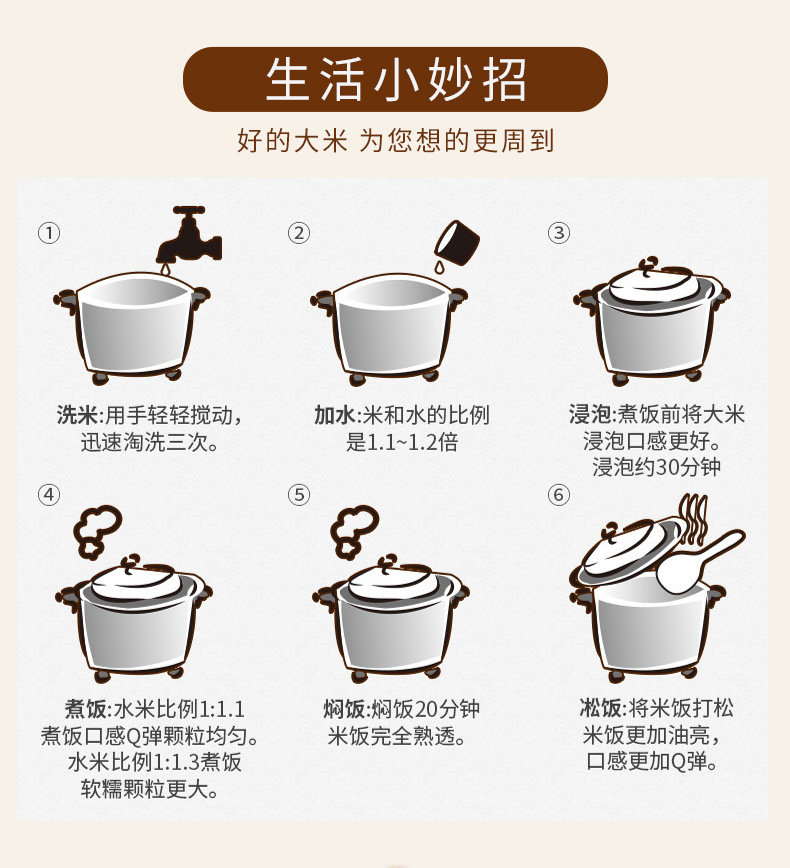 生活小妙招

好的大米 为您想的更周到

①

洗米:用手轻轻搅动，迅速淘洗三次。

②

加水:米和水的比例是1.1~1.2倍

③

浸泡:煮饭前将大米浸泡口感更好。浸泡约30分钟

④

煮饭:水米比例1:1.1煮饭口感Q弹颗粒均匀。水米比例1:1.3煮饭软糯颗粒更大。

⑤

焖饭:焖饭20分钟米饭完全熟透。

⑥

凇饭:将米饭打松米饭更加油亮，口感更加Q弹。