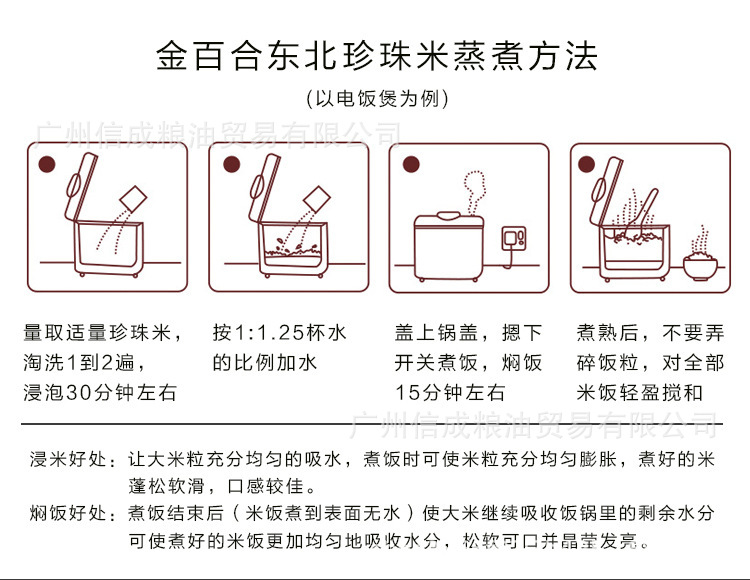 金百合东北珍珠米蒸煮方法

(以电饭煲为例)

广州信成粮油贸易有限公司

量取适量珍珠米，淘洗1到2遍，浸泡30分钟左右

按1:1.25杯水的比例加水

盖上锅盖，摁下开关煮饭，焖饭15分钟左右

煮熟后，不要弄碎饭粒，对全部米饭轻盈搅和

广州信成粮油贸易有限公司

浸米好处：让大米粒充分均匀的吸水，煮饭时可使米粒充分均匀膨胀，煮好的米蓬松软滑，口感较佳。

焖饭好处：煮饭结束后（米饭煮到表面无水）使大米继续吸收饭锅里的剩余水分可使煮好的米饭更加均匀地吸收水分，松软可口并晶莹发亮。