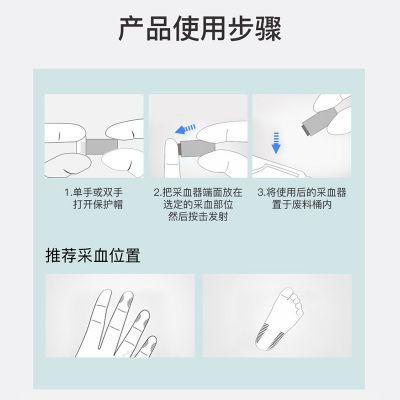 产品使用步骤

1.单手或双手打开保护帽

2.把采血器端面放在选定的采血部位然后按击发射

3.将使用后的采血器置于废料桶内

推荐采血位置