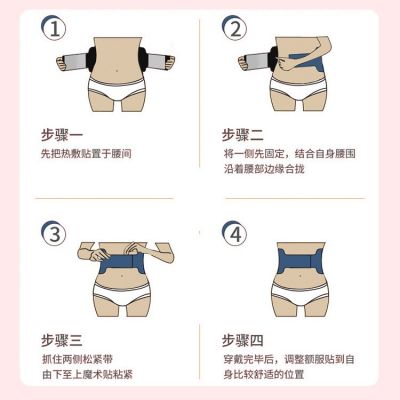 1

步骤一
先把热敷贴置于腰间

2

步骤二
将一侧先固定，结合自身腰围沿着腰部边缘合拢

3

步骤三
抓住两侧松紧带
由下至上魔术贴粘紧

4

步骤四
穿戴完毕后，调整额服贴到自身比较舒适的位置