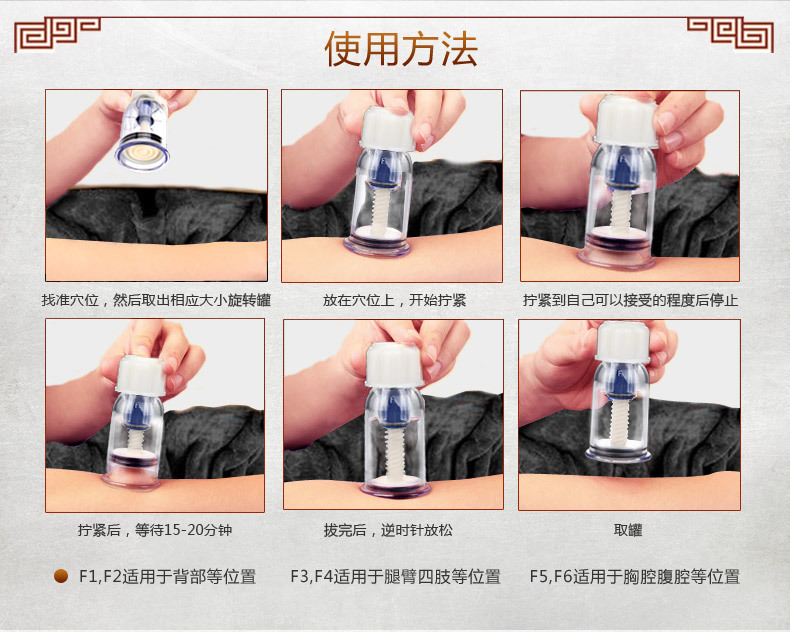 使用方法

找准穴位，然后取出相应大小旋转罐

放在穴位上，开始拧紧

拧紧到自己可以接受的程度后停止

拧紧后，等待15-20分钟

拔完后，逆时针放松

取罐

F1,F2适用于背部等位置 F3,F4适用于腿臂四肢等位置 F5,F6适用于胸腔腹腔等位置