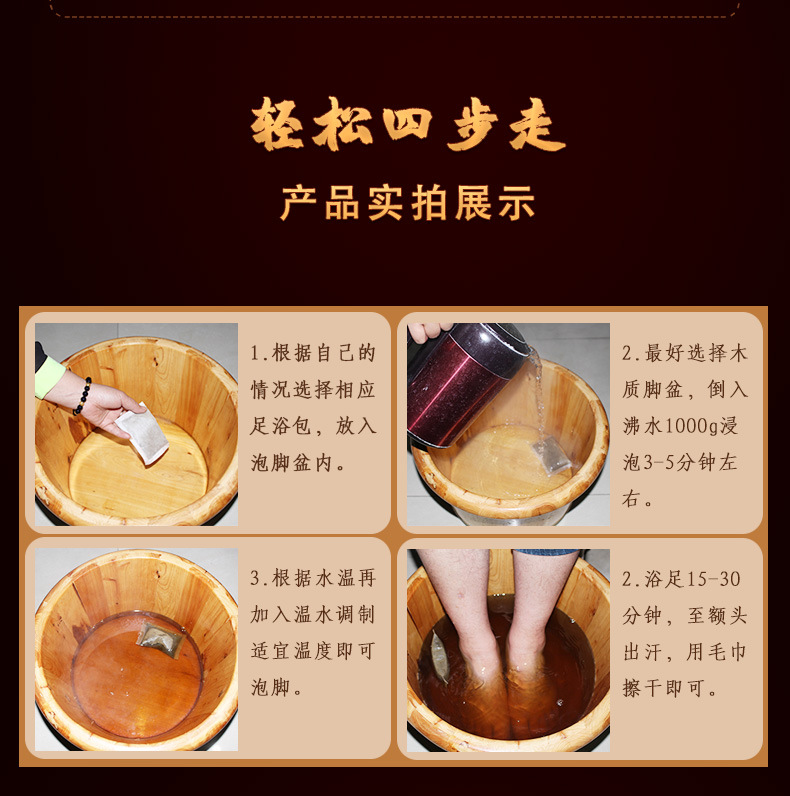 轻松四步走

产品实拍展示

1.根据自己的情况选择相应足浴包，放入泡脚盆内。

2.最好选择木质脚盆，倒入沸水1000g浸泡3-5分钟左右。

3.根据水温再加入温水调制适宜温度即可泡脚。

2.浴足15-30分钟，至额头出汗，用毛巾擦干即可。