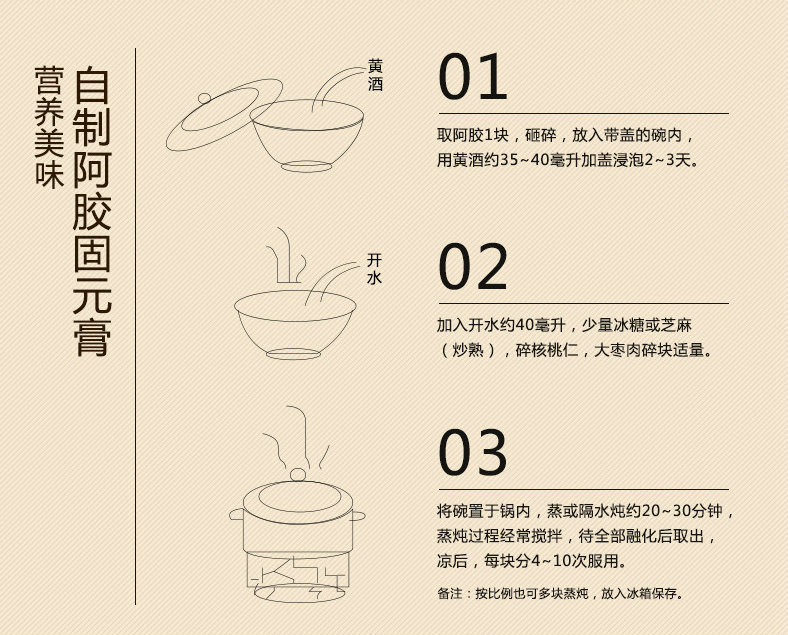 营养美味

自制阿胶固元膏

黄酒

01

取阿胶1块，砸碎，放入带盖的碗内，用黄酒约35~40毫升加盖浸泡2~3天。

开水

02

加入开水约40毫升，少量冰糖或芝麻（炒熟），碎核桃仁，大枣肉碎块适量。

03

将碗置于锅内，蒸或隔水炖约20~30分钟，蒸炖过程经常搅拌，待全部融化后取出，凉后，每块分4~10次服用。

备注：按比例也可多块蒸炖，放入冰箱保存。