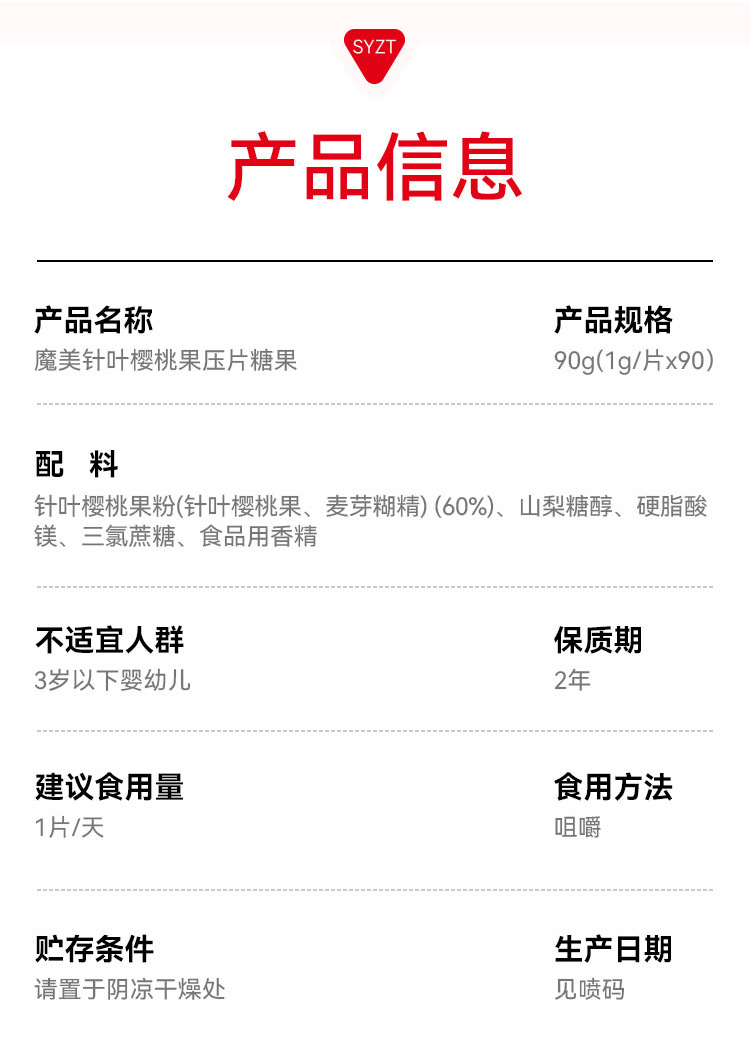 SYZT

产品信息

产品名称
魔美针叶樱桃果压片糖果

产品规格
90g(1g/片x90)

配 料
针叶樱桃果粉(针叶樱桃果、麦芽糊精)(60%)、山梨糖醇、硬脂酸镁、三氯蔗糖、食品用香精

不适宜人群
3岁以下婴幼儿

保质期
2年

建议食用量
1片/天

食用方法
咀嚼

贮存条件
请置于阴凉干燥处

生产日期
见喷码