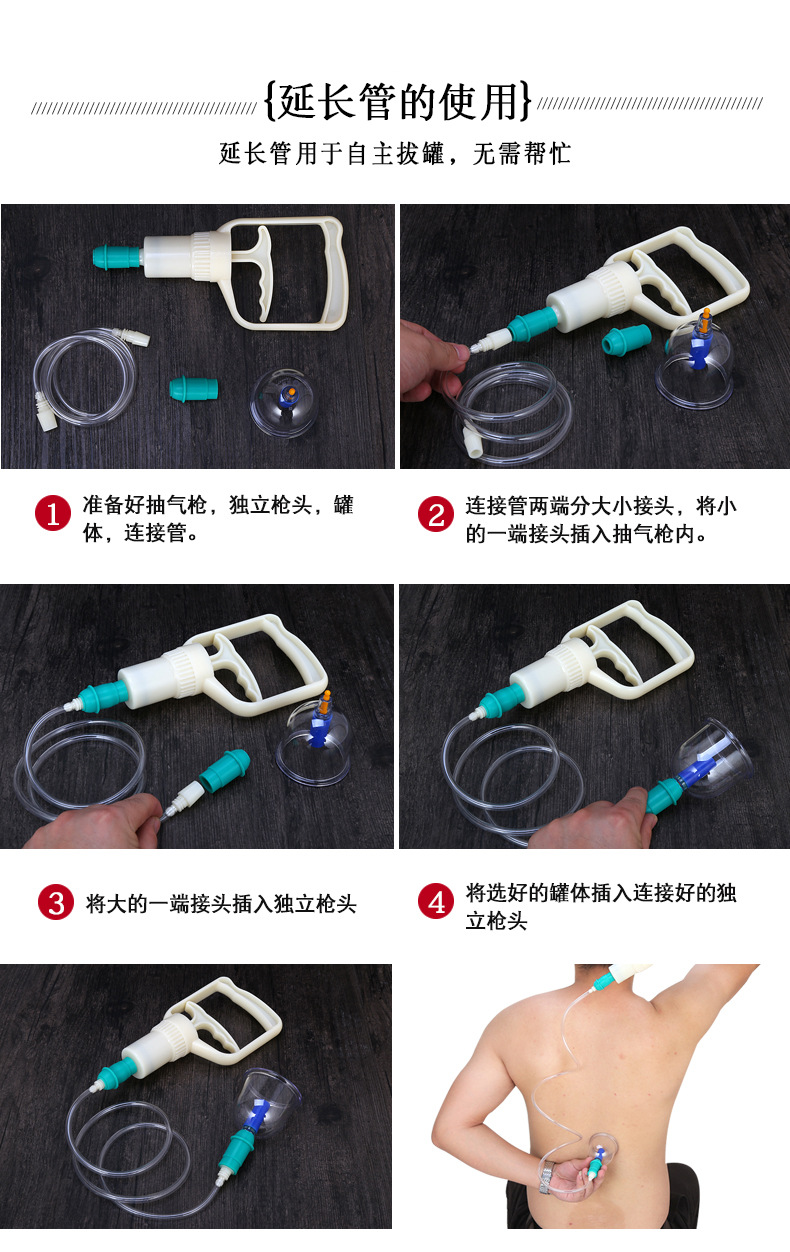 {延长管的使用}

延长管用于自主拔罐，无需帮忙

1 准备好抽气枪，独立枪头，罐体，连接管。

2 连接管两端分大小接头，将小的一端接头插入抽气枪内。

3 将大的一端接头插入独立枪头

4 将选好的罐体插入连接好的独立枪头