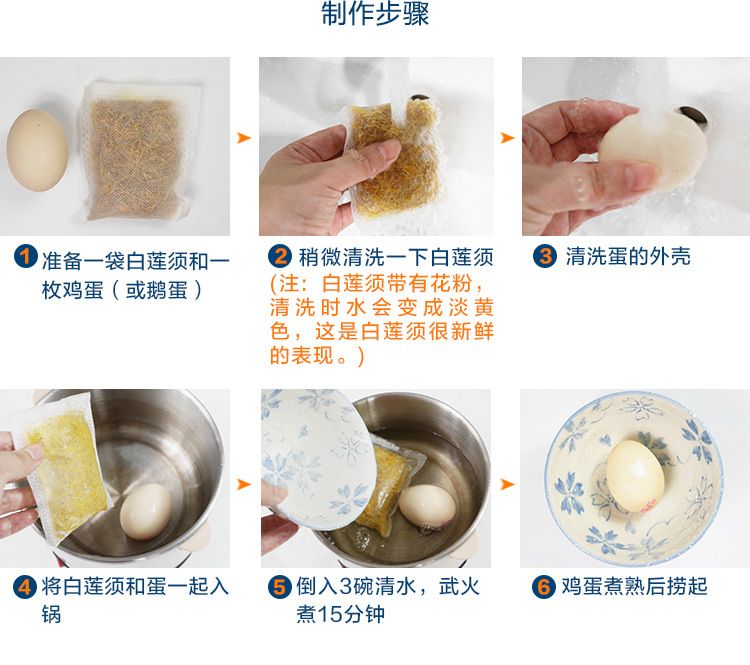 制作步骤

1 准备一袋白莲须和一枚鸡蛋（或鹅蛋）

2 稍微清洗一下白莲须
(注：白莲须带有花粉，清洗时水会变成淡黄色，这是白莲须很新鲜的表现。)

3 清洗蛋的外壳

4 将白莲须和蛋一起入锅

5 倒入3碗清水，武火煮15分钟

6 鸡蛋煮熟后捞起