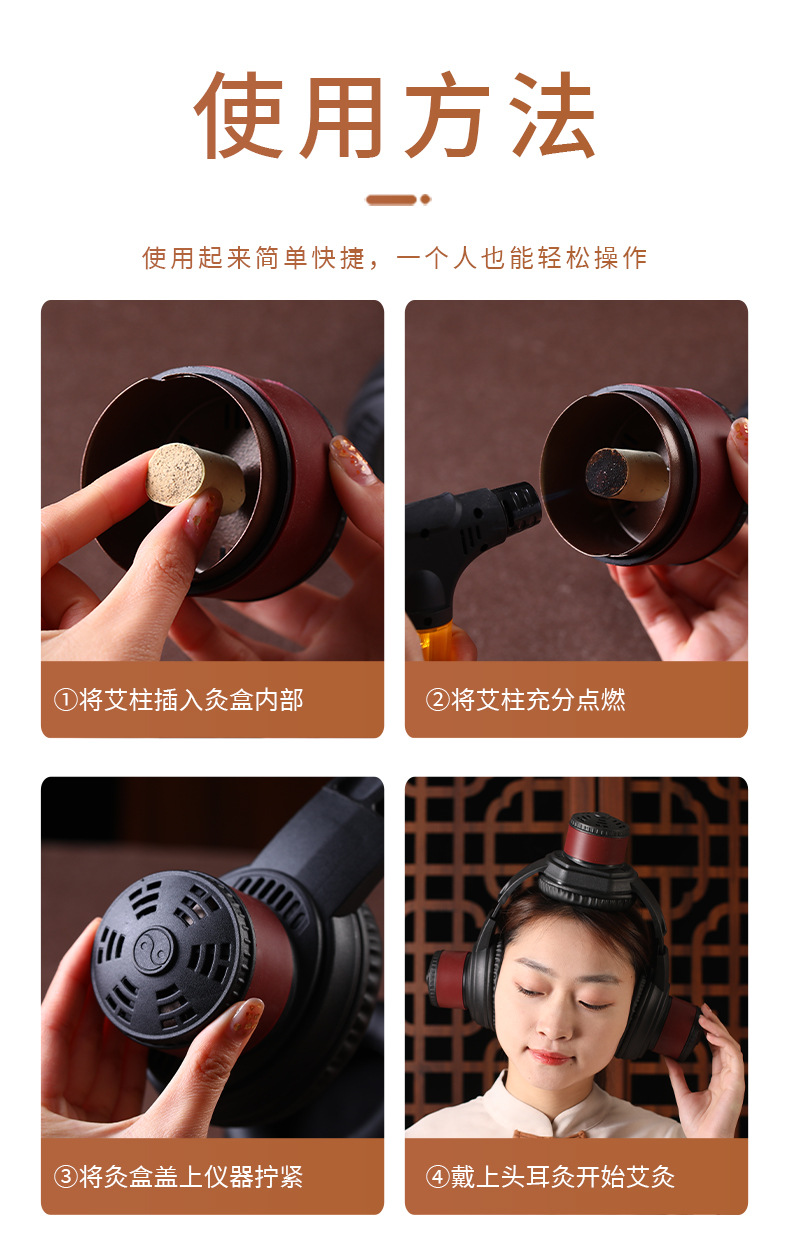 使用方法

使用起来简单快捷，一个人也能轻松操作

①将艾柱插入灸盒内部

②将艾柱充分点燃

③将灸盒盖上仪器拧紧

④戴上头耳灸开始艾灸