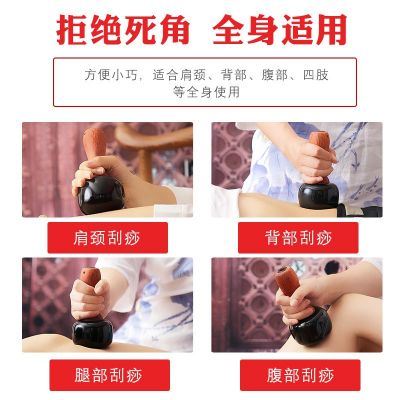 拒绝死角 全身适用

方便小巧，适合肩颈、背部、腹部、四肢等全身使用

肩颈刮痧

背部刮痧

腿部刮痧

腹部刮痧