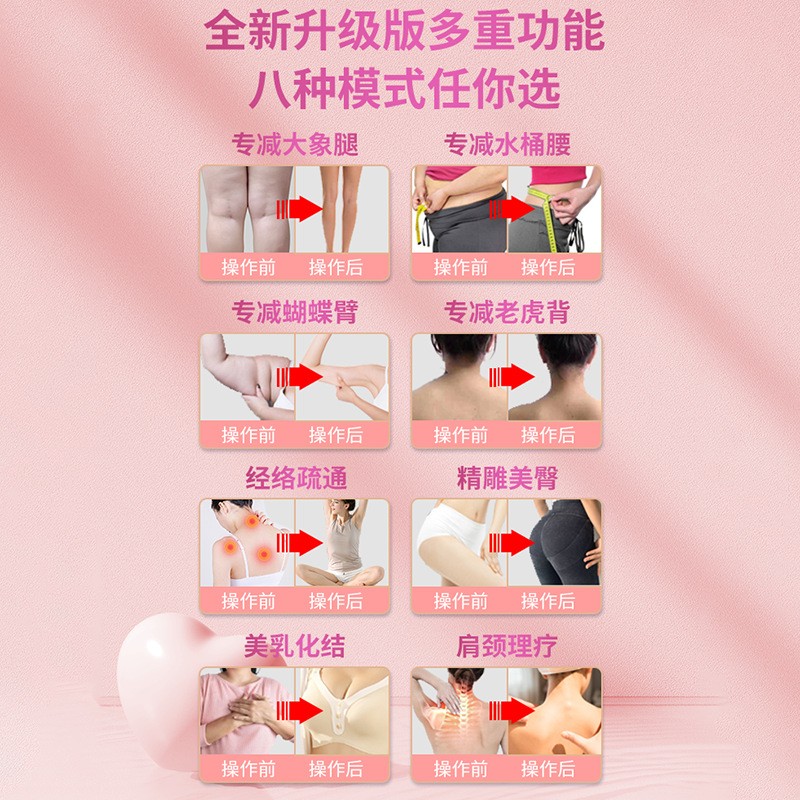 全新升级版多重功能
八种模式任你选

专减大象腿
操作前 操作后

专减水桶腰
操作前 操作后

专减蝴蝶臂
操作前 操作后

专减老虎背
操作前 操作后

经络疏通
操作前 操作后

精雕美臀
操作前 操作后

美乳化结
操作前 操作后

肩颈理疗
操作前 操作后