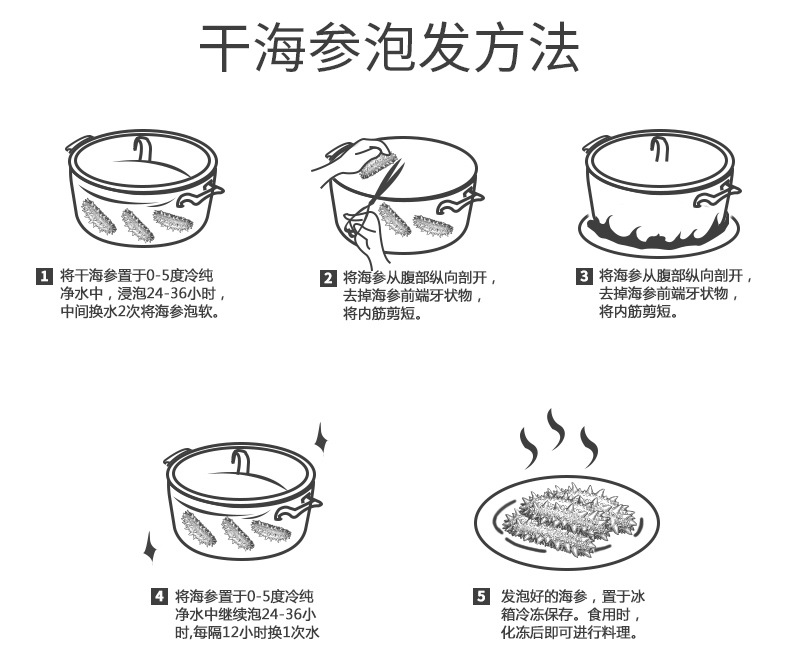 干海参泡发方法

1 将干海参置于0-5度冷纯净水中，浸泡24-36小时，中间换水2次将海参泡软。

2 将海参从腹部纵向剖开，去掉海参前端牙状物，将内筋剪短。

3 将海参从腹部纵向剖开，去掉海参前端牙状物，将内筋剪短。

4 将海参置于0-5度冷纯净水中继续泡24-36小时,每隔12小时换1次水

5 发泡好的海参，置于冰箱冷冻保存。食用时，化冻后即可进行料理。