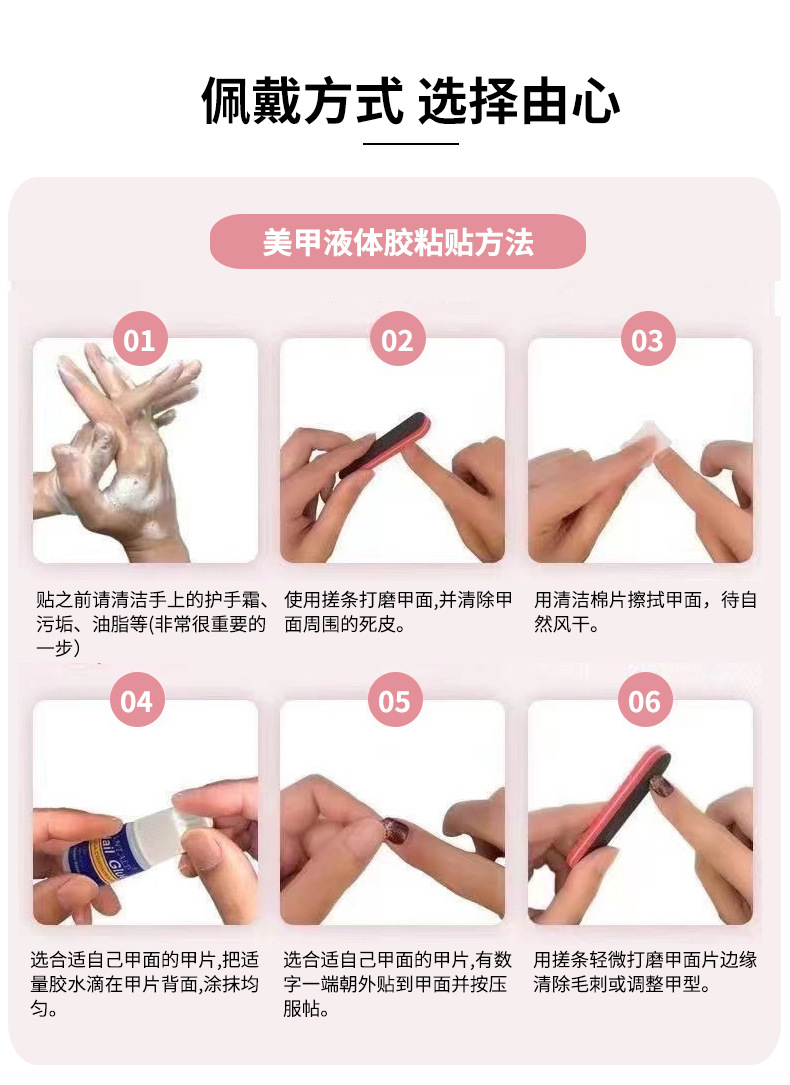 佩戴方式 选择由心

美甲液体胶粘贴方法

01

贴之前请清洁手上的护手霜、污垢、油脂等(非常很重要的一步)

02

使用搓条打磨甲面,并清除甲面周围的死皮。

03

用清洁棉片擦拭甲面，待自然风干。

04

Nail Glue

选合适自己甲面的甲片,把适量胶水滴在甲片背面,涂抹均匀。

05

选合适自己甲面的甲片,有数字一端朝外贴到甲面并按压服帖。

06

用搓条轻微打磨甲面片边缘清除毛刺或调整甲型。