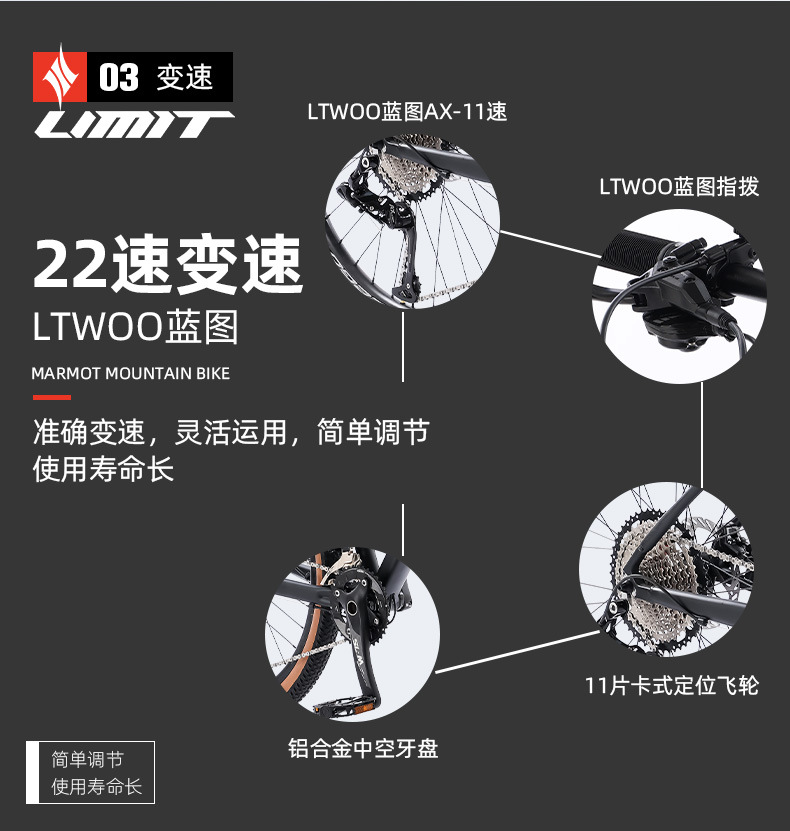 03 变速

LIMIT

LTWOO蓝图AX-11速

LTWOO蓝图指拨

22速变速

LTWOO蓝图

MARMOT MOUNTAIN BIKE

准确变速，灵活运用，简单调节
使用寿命长

11片卡式定位飞轮

铝合金中空牙盘

简单调节
使用寿命长