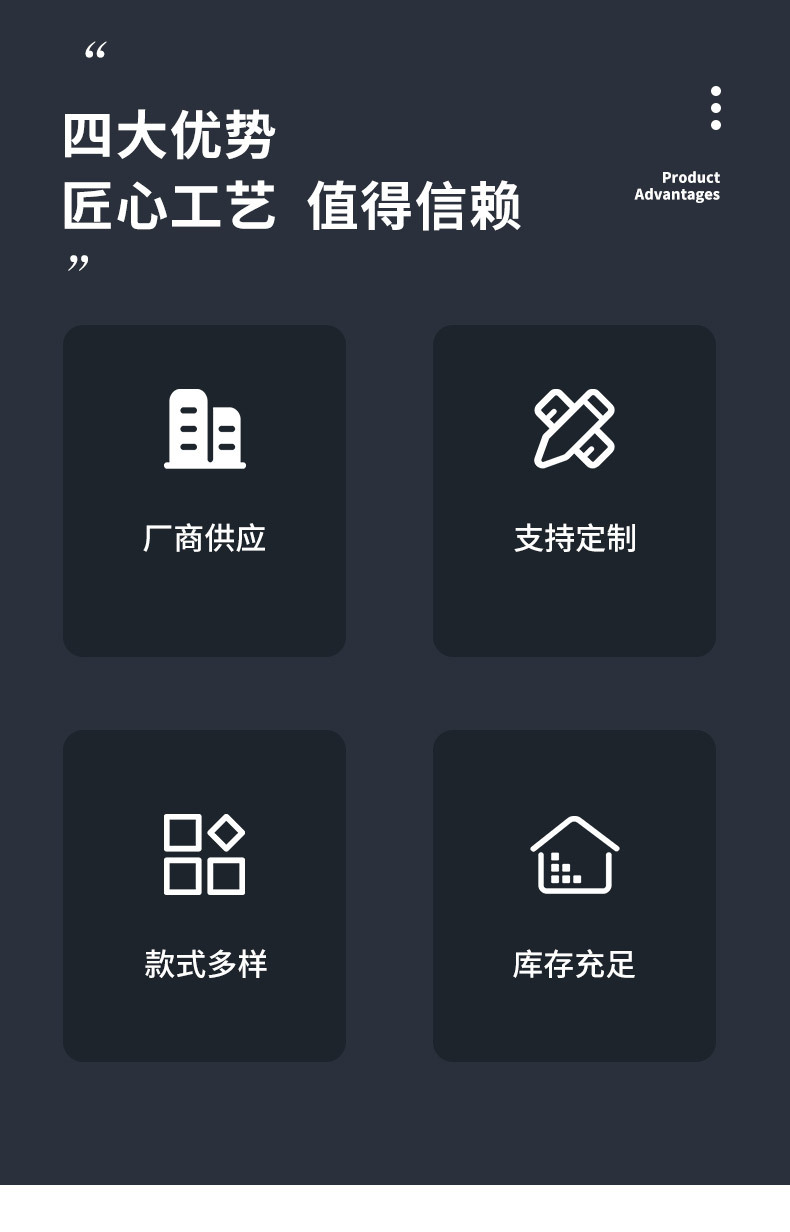 “
四大优势
匠心工艺 值得信赖
”

Product
Advantages

厂商供应

支持定制

款式多样

库存充足